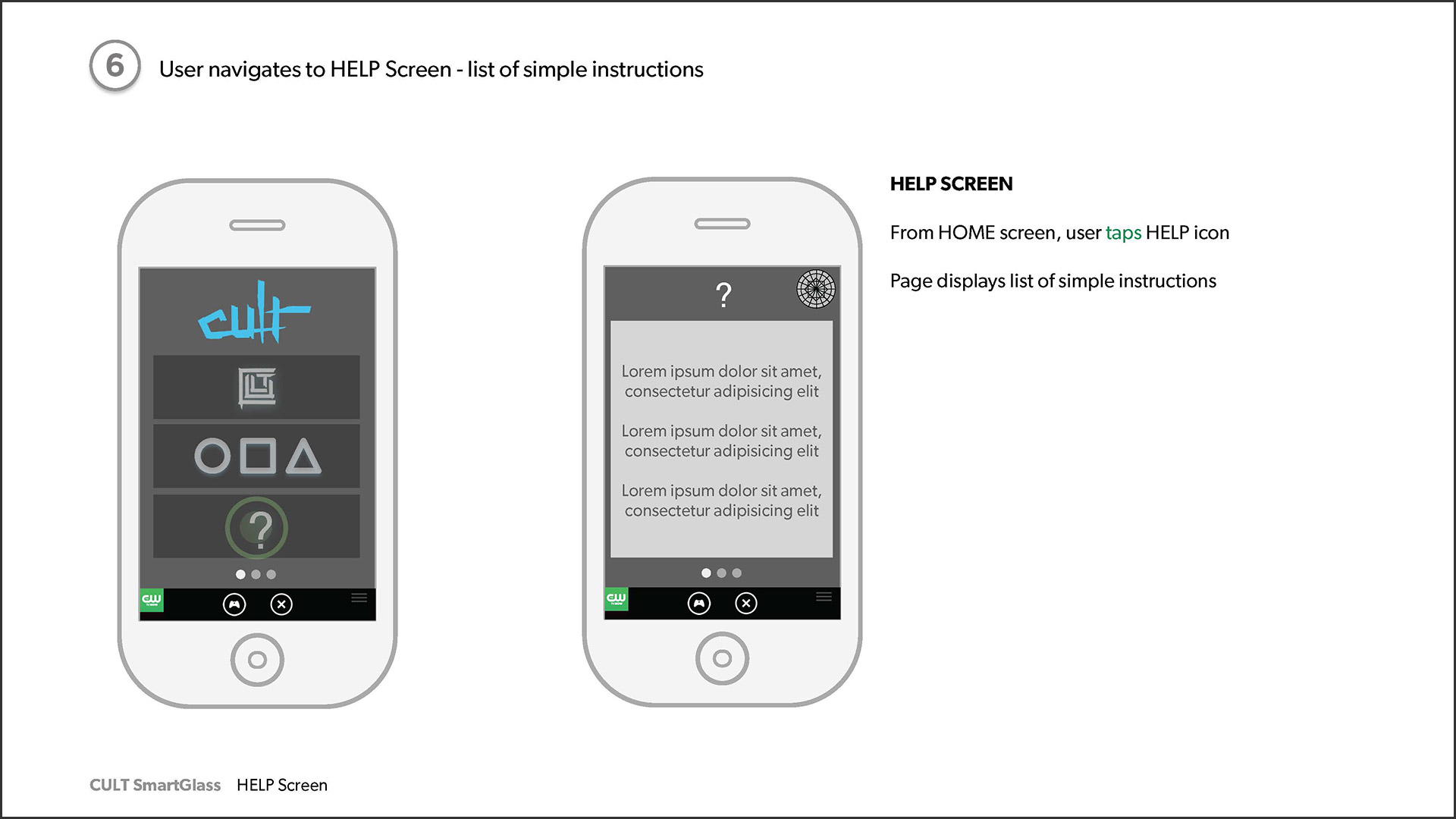 6 User navigates to HELP Screen - list of simple instructions

cult

?

CW

?

Lorem ipsum dolor sit amet, consectetur adipisicing elit

Lorem ipsum dolor sit amet, consectetur adipisicing elit

Lorem ipsum dolor sit amet, consectetur adipisicing elit

CW

HELP SCREEN

From HOME screen, user taps HELP icon

Page displays list of simple instructions

CULT SmartGlass HELP Screen