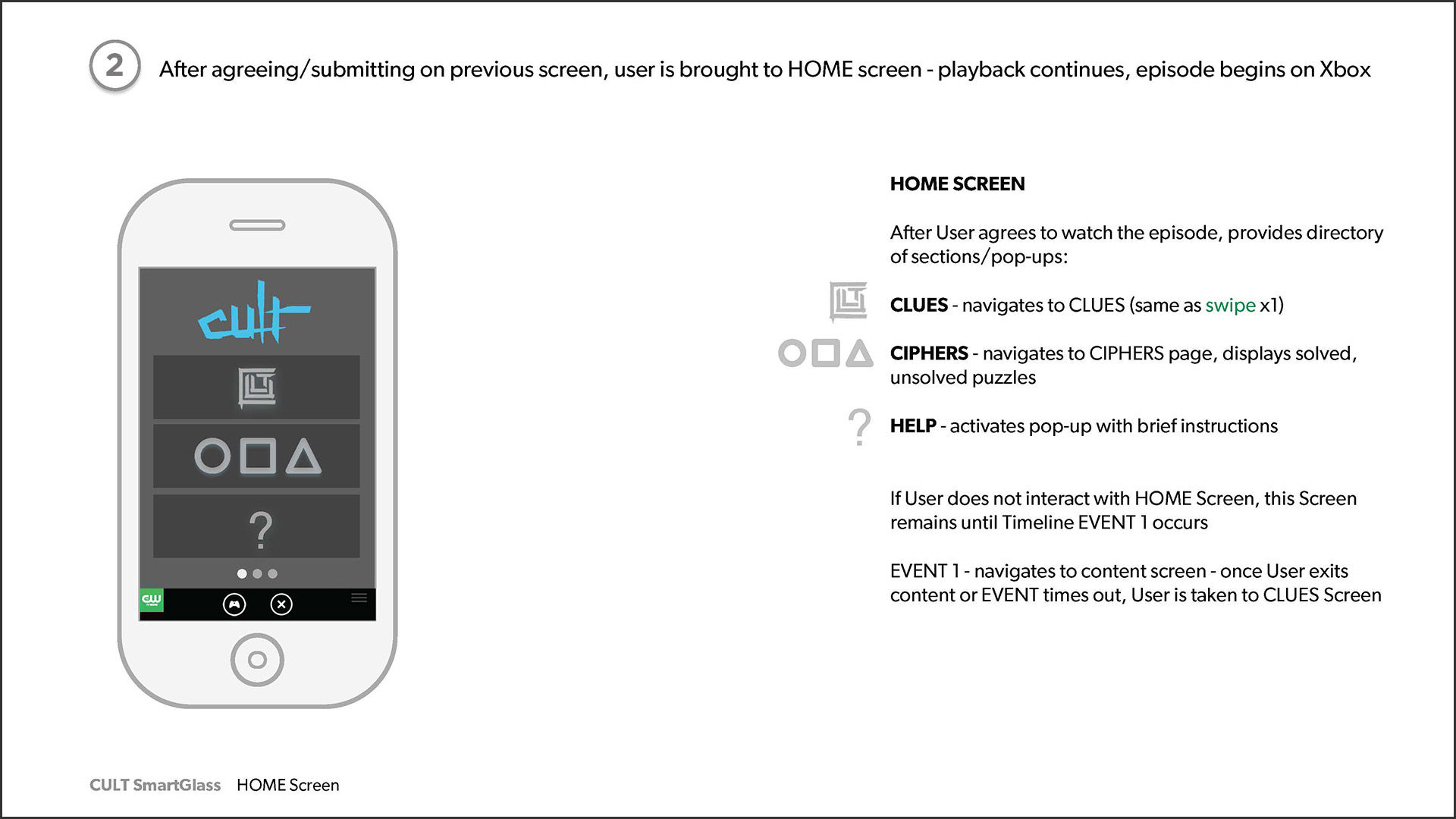 2 After agreeing/submitting on previous screen, user is brought to HOME screen - playback continues, episode begins on Xbox

cult

?

CW

HOME SCREEN

After User agrees to watch the episode, provides directory of sections/pop-ups:

CLUES - navigates to CLUES (same as swipe x1)

CIPHERS - navigates to CIPHERS page, displays solved, unsolved puzzles

?

HELP - activates pop-up with brief instructions

If User does not interact with HOME Screen, this Screen remains until Timeline EVENT 1 occurs

EVENT 1 - navigates to content screen - once User exits content or EVENT times out, User is taken to CLUES Screen

CULT SmartGlass HOME Screen